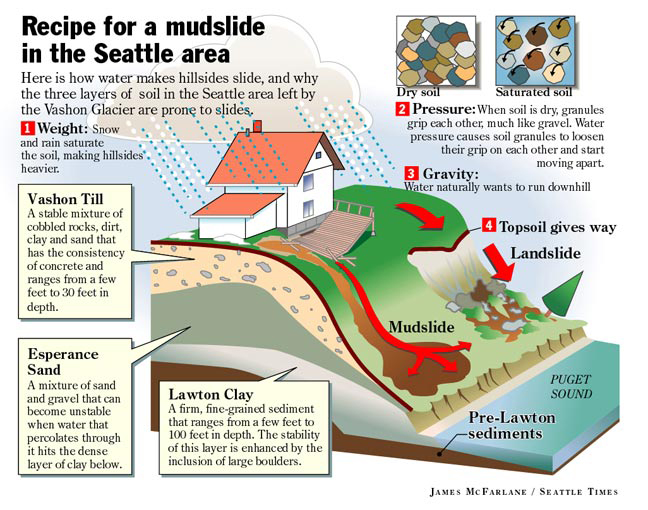 Recipe for a mudslide in the Seattle area

Here is how water makes hillsides slide, and why the three layers of soil in the Seattle area left by the Vashon Glacier are prone to slides.

1 Weight: Snow and rain saturate the soil, making hillsides heavier.

Dry soil

Saturated soil

2 Pressure: When soil is dry, granules grip each other, much like gravel. Water pressure causes soil granules to loosen their grip on each other and start moving apart.

3 Gravity: Water naturally wants to run downhill

4 Topsoil gives way

Landslide

Mudslide

Vashon Till
A stable mixture of cobbled rocks, dirt, clay and sand that has the consistency of concrete and ranges from a few feet to 30 feet in depth.

Esperance Sand
A mixture of sand and gravel that can become unstable when water that percolates through it hits the dense layer of clay below.

Lawton Clay
A firm, fine-grained sediment that ranges from a few feet to 100 feet in depth. The stability of this layer is enhanced by the inclusion of large boulders.

PUGET SOUND

Pre-Lawton sediments

JAMES MCFARLANE / SEATTLE TIMES