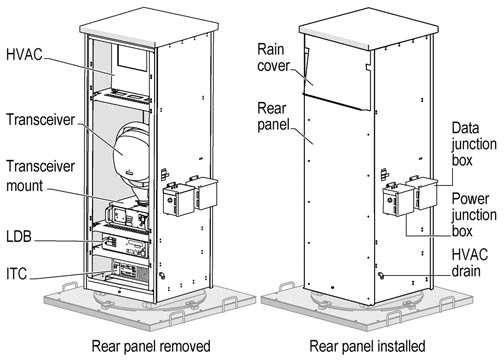 HVAC

Transceiver

Transceiver mount

LDB

ITC

Rear panel removed

Rain cover

Rear panel

Data junction box

Power junction box

HVAC drain

Rear panel installed